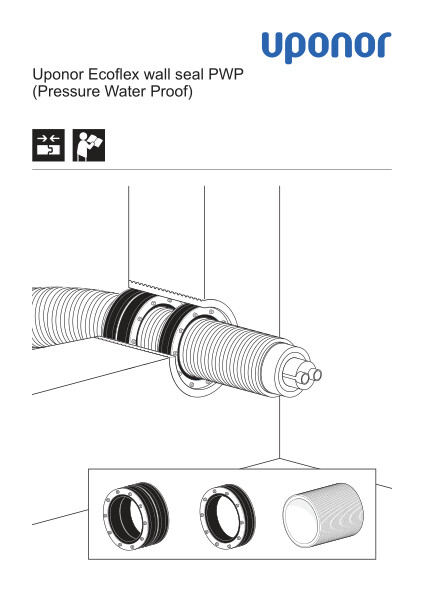 uponor

Uponor Ecoflex wall seal PWP
(Pressure Water Proof)